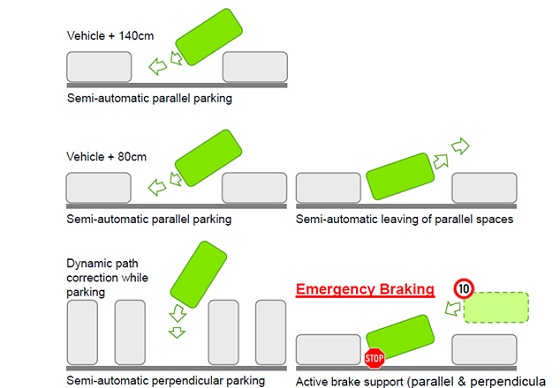 Vehicle + 140cm

Semi-automatic parallel parking

Vehicle + 80cm

Semi-automatic parallel parking

Semi-automatic leaving of parallel spaces

Dynamic path correction while parking

Semi-automatic perpendicular parking

Emergency Braking

10

STOP

Active brake support (parallel & perpendicula